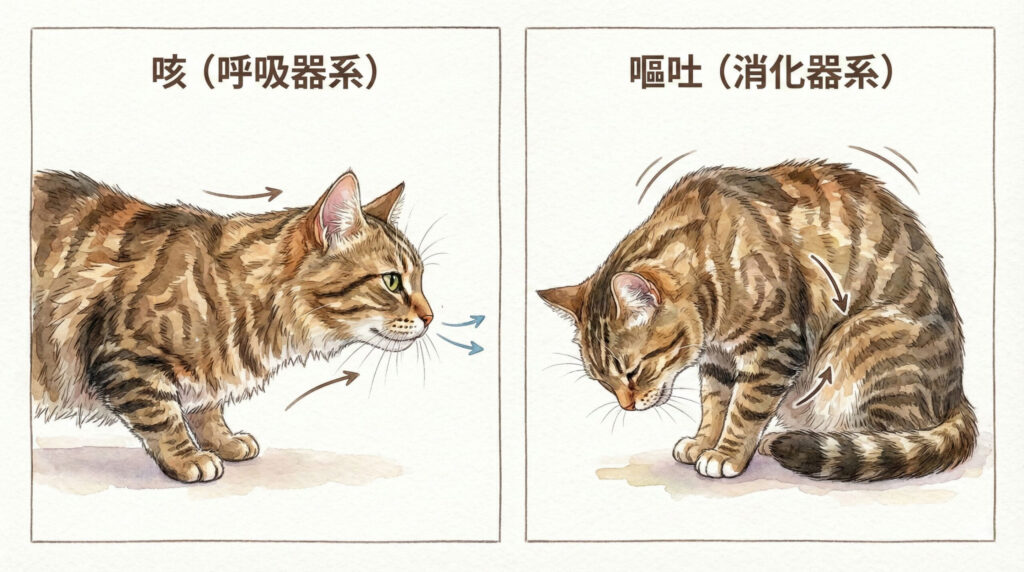 咳（呼吸器系）

嘔吐（消化器系）